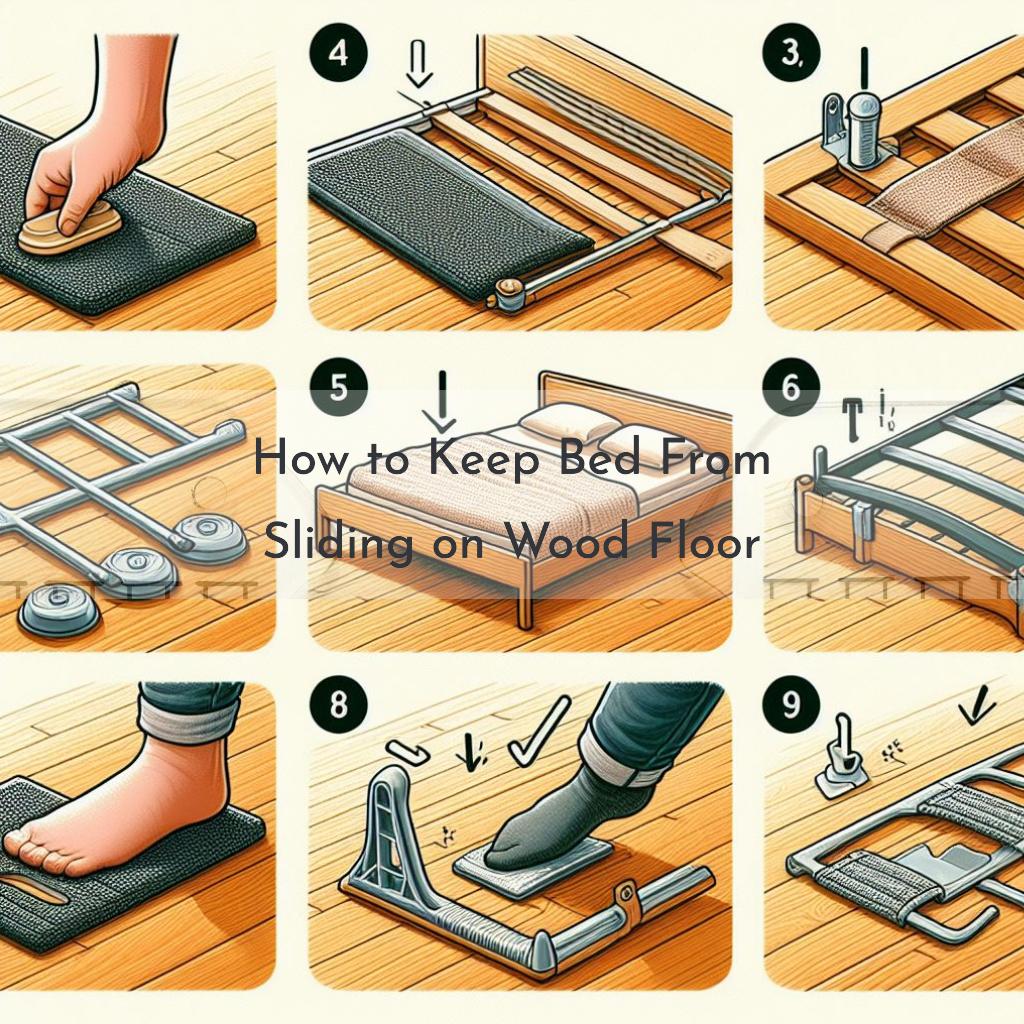 4

3,

5

6

How to Keep Bed From Sliding on Wood Floor

8

9