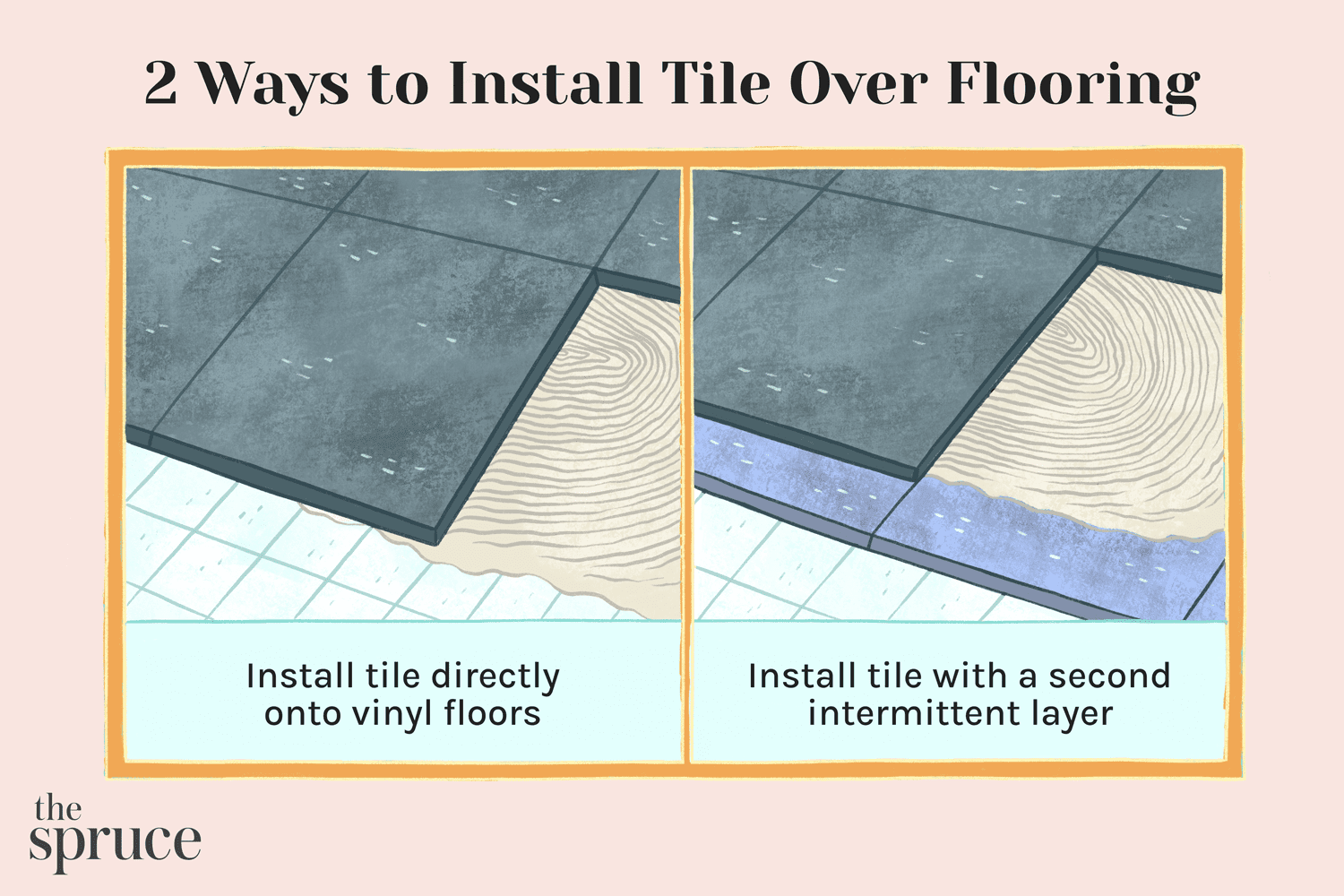 2 Ways to Install Tile Over Flooring

Install tile directly onto vinyl floors

Install tile with a second intermittent layer

the spruce