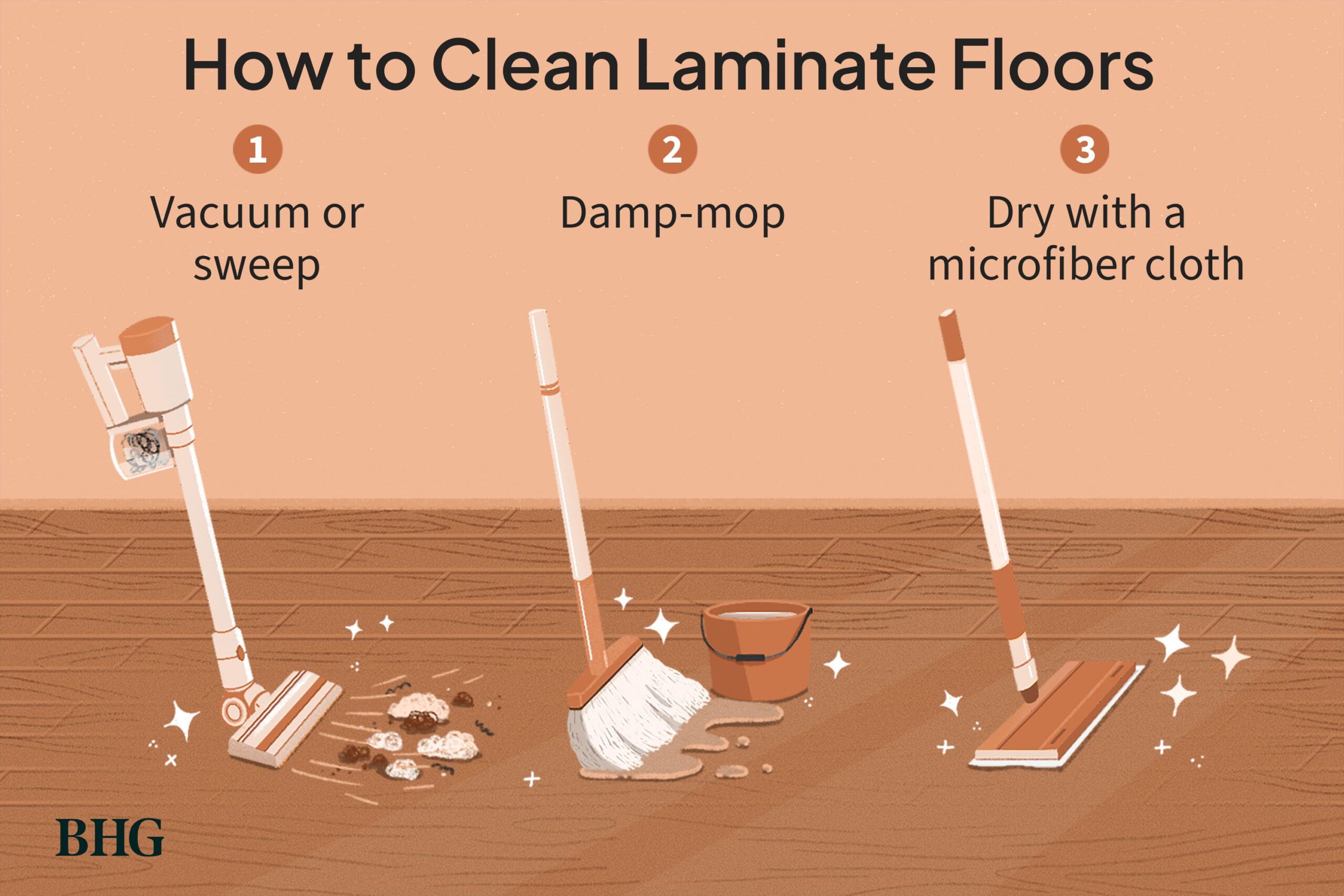 How to Clean Laminate Floors

1

Vacuum or sweep

2

Damp-mop

3

Dry with a microfiber cloth

BHG