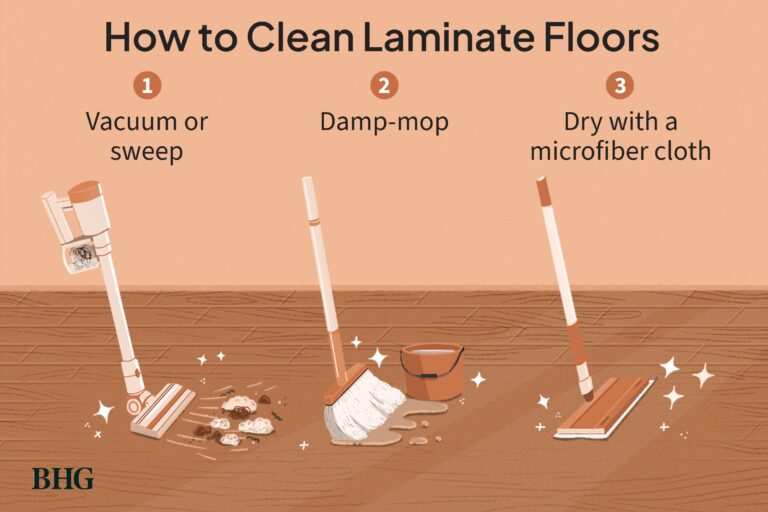 How to Clean Laminate Floors

1
Vacuum or sweep

2
Damp-mop

3
Dry with a microfiber cloth

BHG